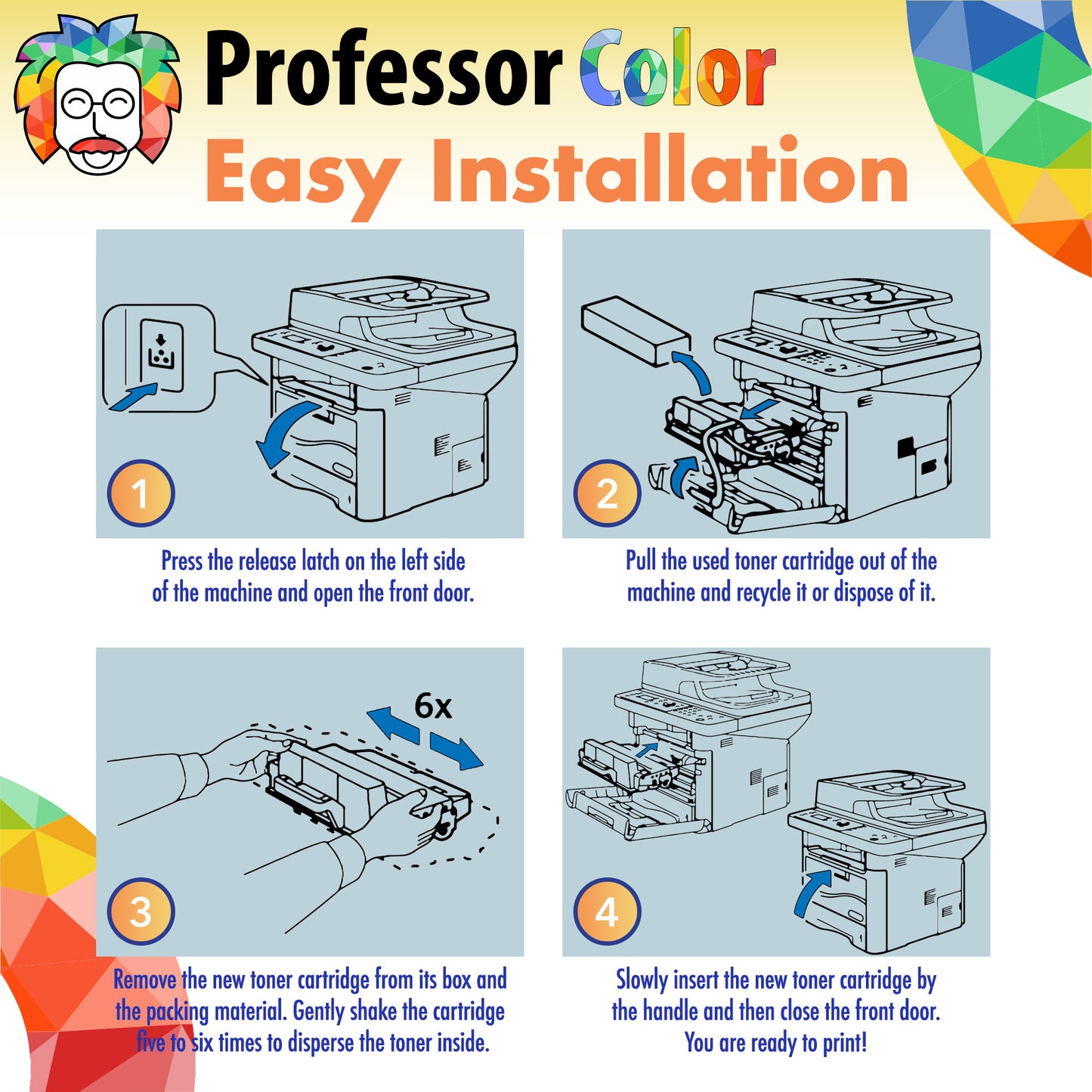 Professor Color
Easy Installation

1

Press the release latch on the left side of the machine and open the front door.

2

Pull the used toner cartridge out of the machine and recycle it or dispose of it.

6x

3

Remove the new toner cartridge from its box and the packing material. Gently shake the cartridge five to six times to disperse the toner inside.

4

Slowly insert the new toner cartridge by the handle and then close the front door. You are ready to print!