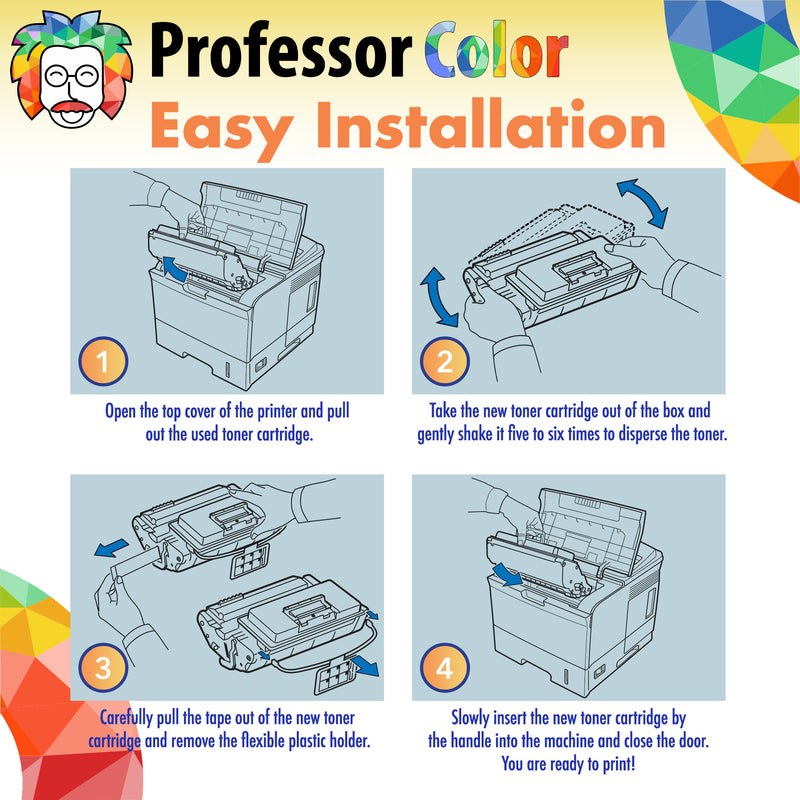 Professor Color
Easy Installation

1

Open the top cover of the printer and pull out the used toner cartridge.

2

Take the new toner cartridge out of the box and gently shake it five to six times to disperse the toner.

3

Carefully pull the tape out of the new toner cartridge and remove the flexible plastic holder.

4

Slowly insert the new toner cartridge by the handle into the machine and close the door. You are ready to print!