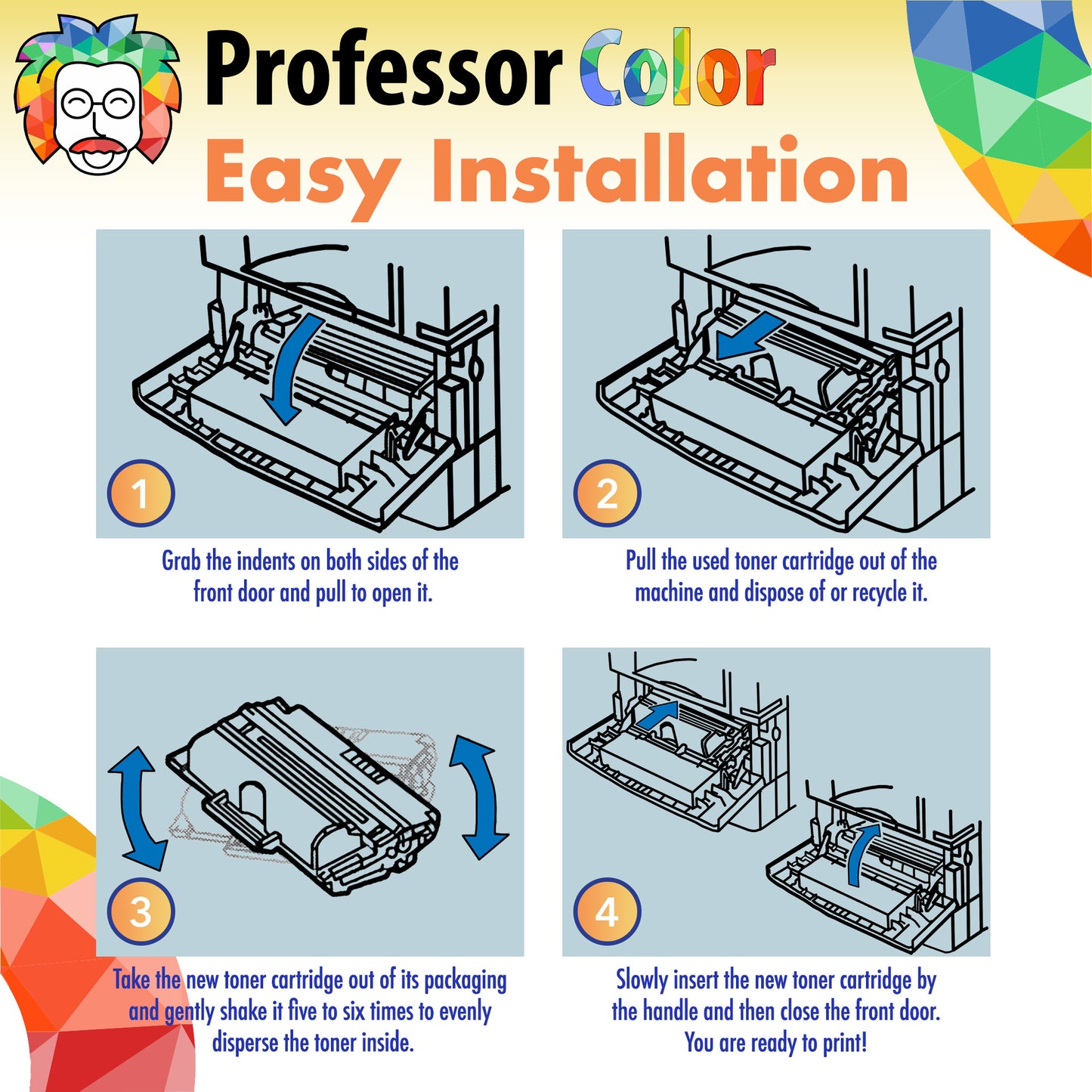 Professor Color
Easy Installation

1
Grab the indents on both sides of the front door and pull to open it.

2
Pull the used toner cartridge out of the machine and dispose of or recycle it.

3
Take the new toner cartridge out of its packaging and gently shake it five to six times to evenly disperse the toner inside.

4
Slowly insert the new toner cartridge by the handle and then close the front door. You are ready to print!