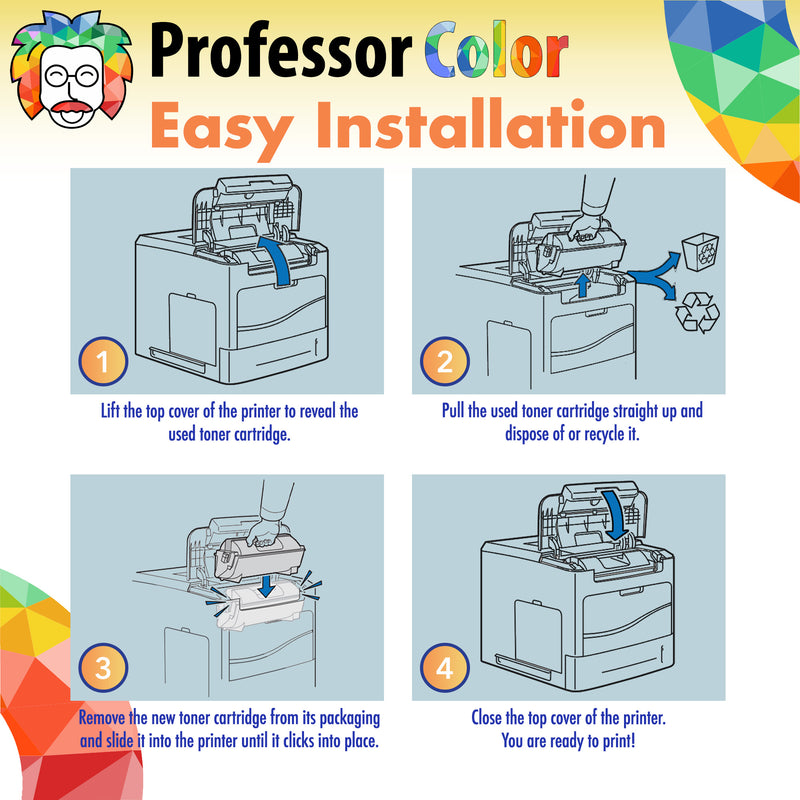 Professor Color
Easy Installation

1

Lift the top cover of the printer to reveal the used toner cartridge.

2

Pull the used toner cartridge straight up and dispose of or recycle it.

3

Remove the new toner cartridge from its packaging and slide it into the printer until it clicks into place.

4

Close the top cover of the printer. You are ready to print!