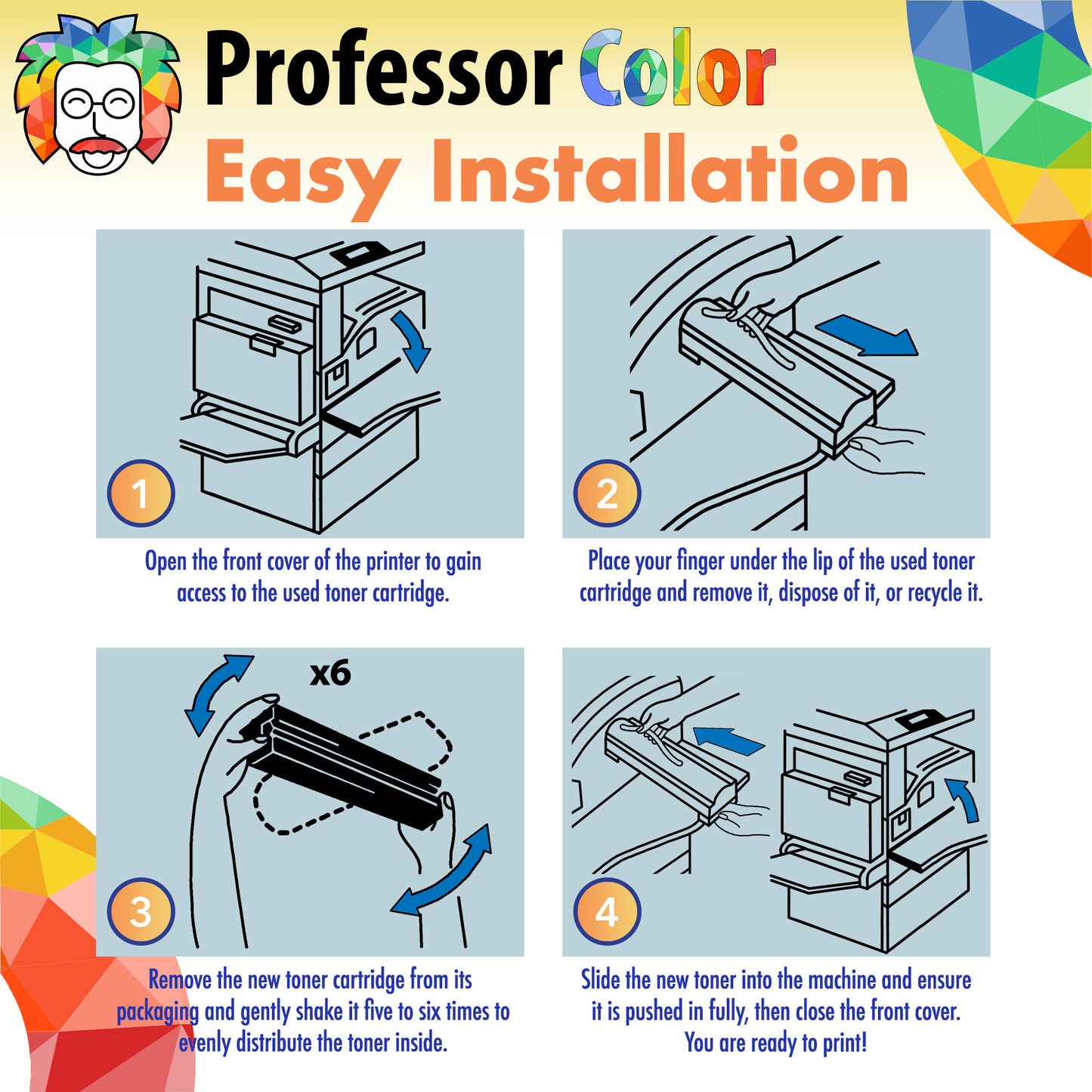 Professor Color
Easy Installation

1

Open the front cover of the printer to gain access to the used toner cartridge.

2

Place your finger under the lip of the used toner cartridge and remove it, dispose of it, or recycle it.

x6

3

Remove the new toner cartridge from its packaging and gently shake it five to six times to evenly distribute the toner inside.

4

Slide the new toner into the machine and ensure it is pushed in fully, then close the front cover. You are ready to print!