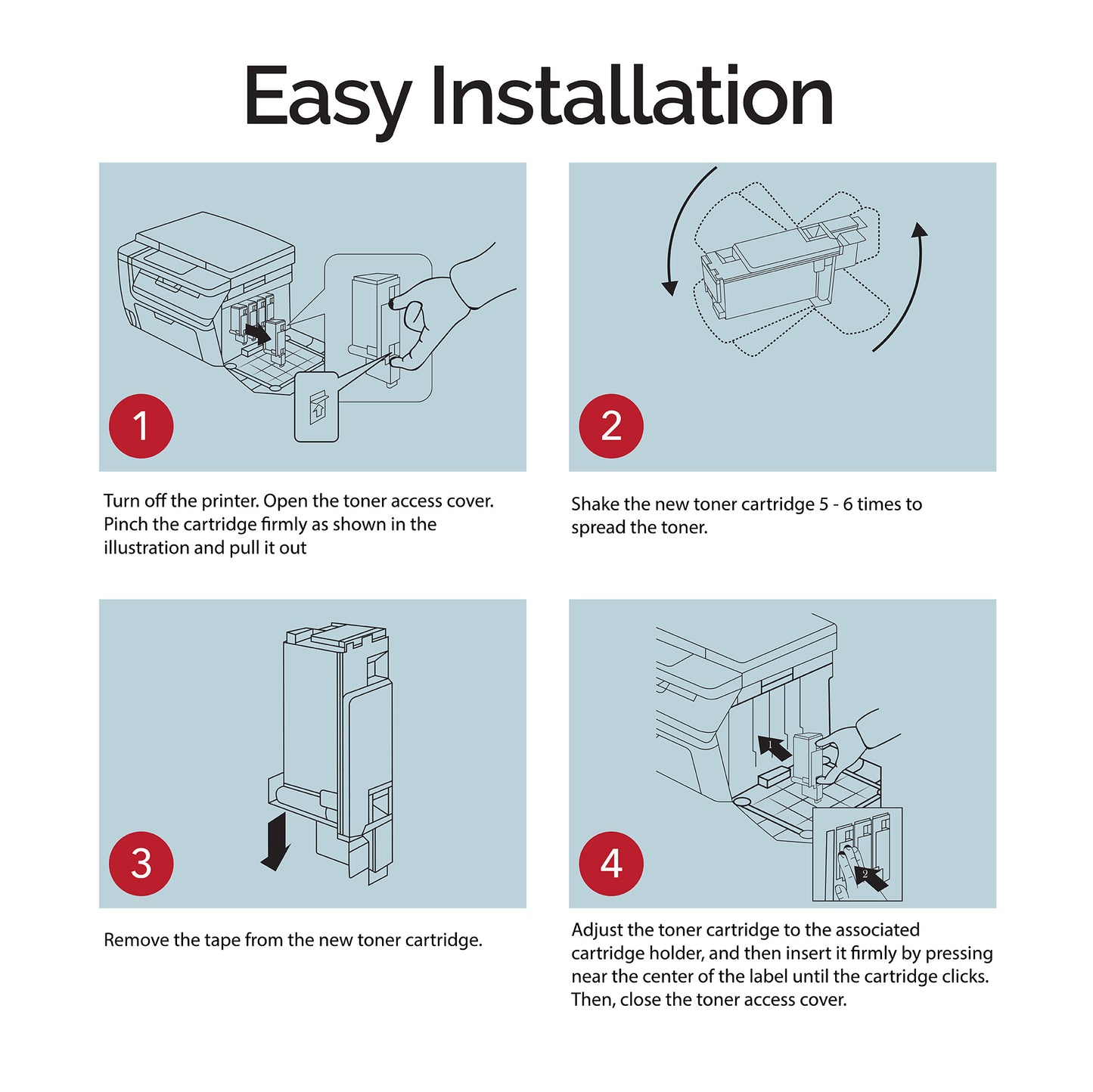 Easy Installation

1

Turn off the printer. Open the toner access cover. Pinch the cartridge firmly as shown in the illustration and pull it out

2

Shake the new toner cartridge 5 - 6 times to spread the toner.

3

Remove the tape from the new toner cartridge.

1

2

4

Adjust the toner cartridge to the associated cartridge holder, and then insert it firmly by pressing near the center of the label until the cartridge clicks. Then, close the toner access cover.