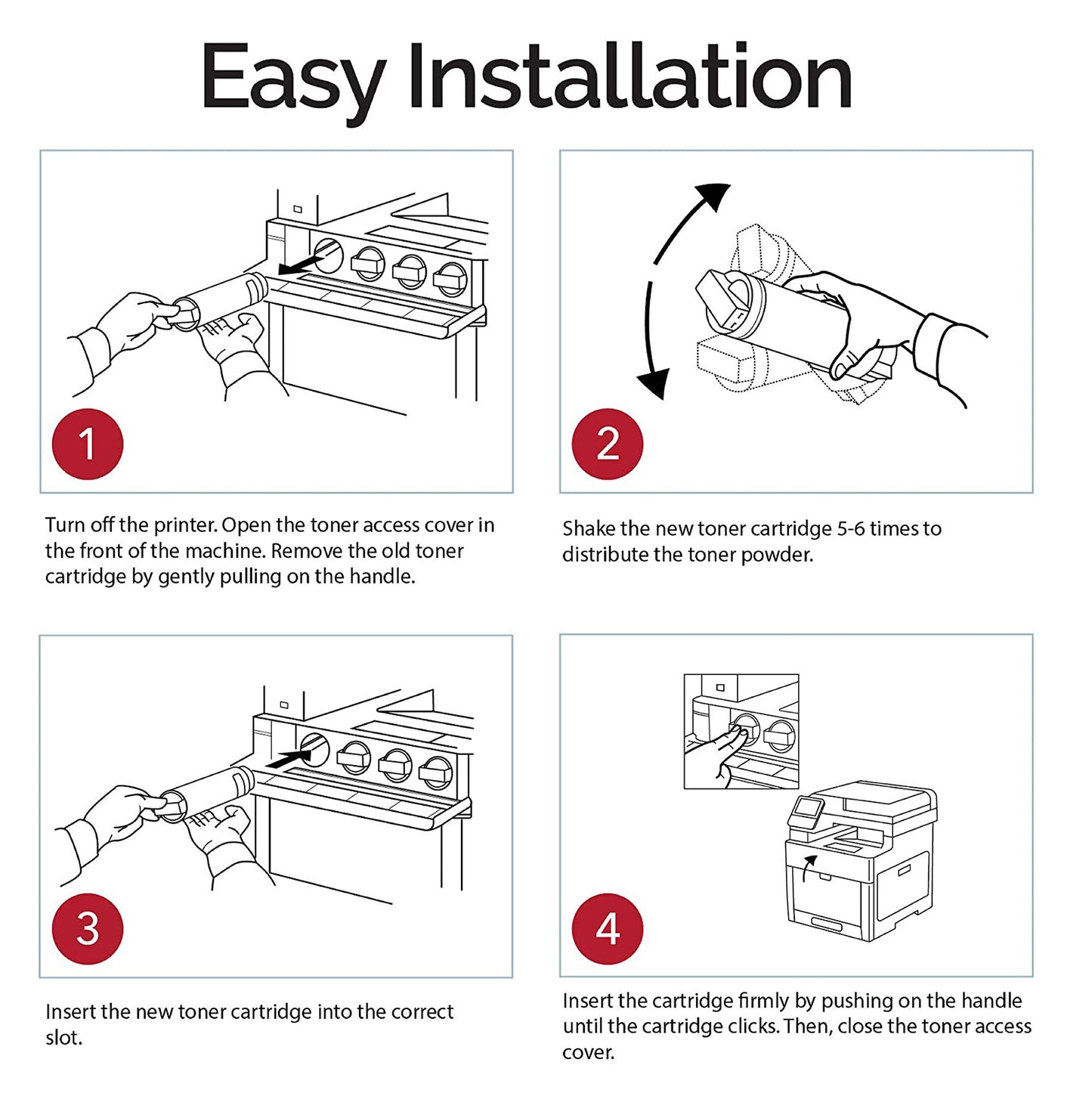 Easy Installation

1

Turn off the printer. Open the toner access cover in the front of the machine. Remove the old toner cartridge by gently pulling on the handle.

2

Shake the new toner cartridge 5-6 times to distribute the toner powder.

3

Insert the new toner cartridge into the correct slot.

4

Insert the cartridge firmly by pushing on the handle until the cartridge clicks. Then, close the toner access cover.