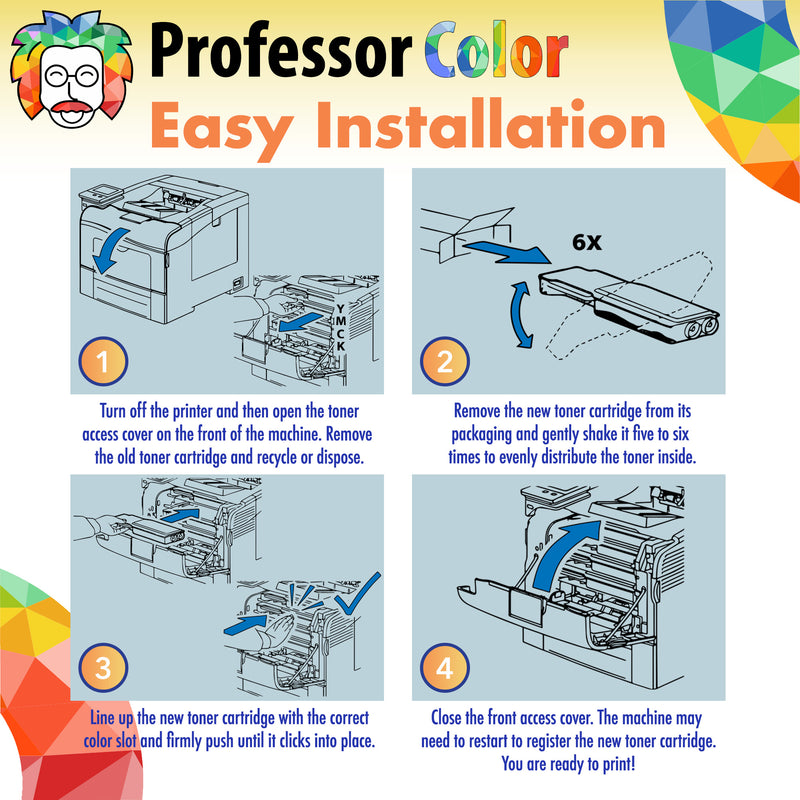 Professor Color
Easy Installation

Y
M
C
K

1

Turn off the printer and then open the toner access cover on the front of the machine. Remove the old toner cartridge and recycle or dispose.

6X

2

Remove the new toner cartridge from its packaging and gently shake it five to six times to evenly distribute the toner inside.

3

Line up the new toner cartridge with the correct color slot and firmly push until it clicks into place.

4

Close the front access cover. The machine may need to restart to register the new toner cartridge. You are ready to print!