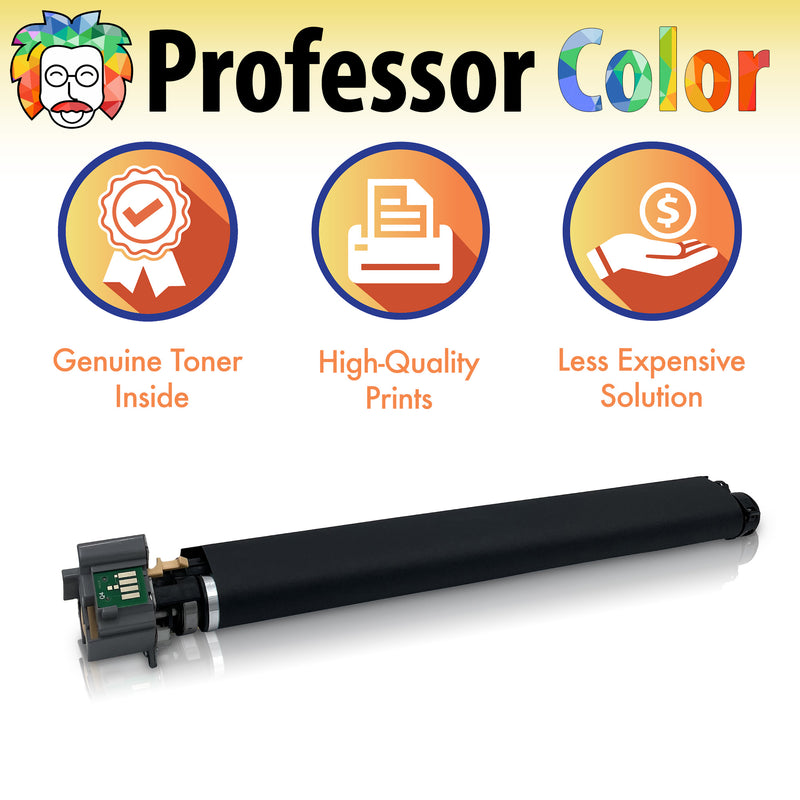 Professor Color

Genuine Toner Inside

High-Quality Prints

Less Expensive Solution