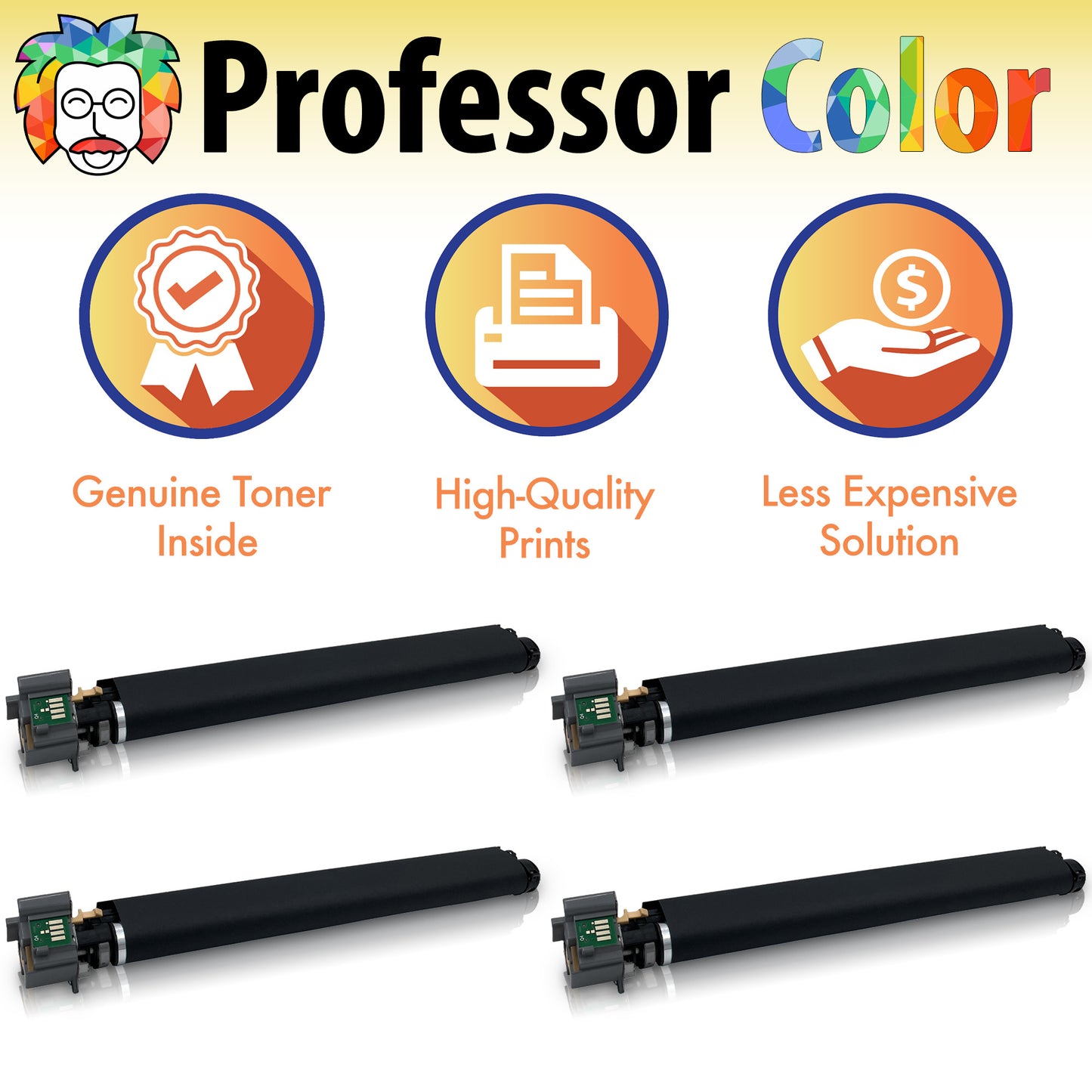 Professor Color

$

Genuine Toner Inside

High-Quality Prints

Less Expensive Solution