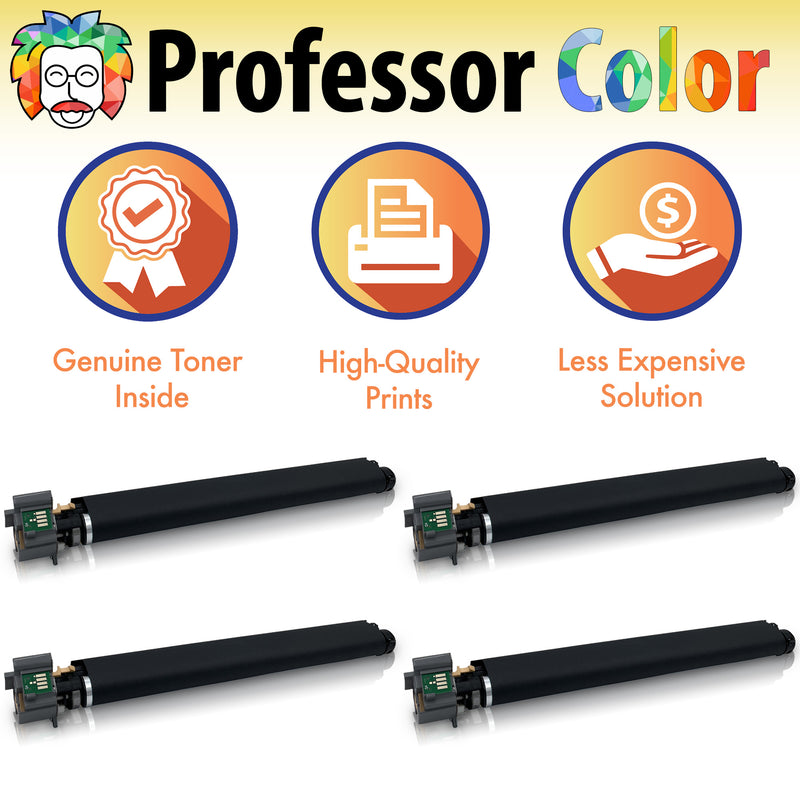 Professor Color

Genuine Toner Inside

High-Quality Prints

Less Expensive Solution