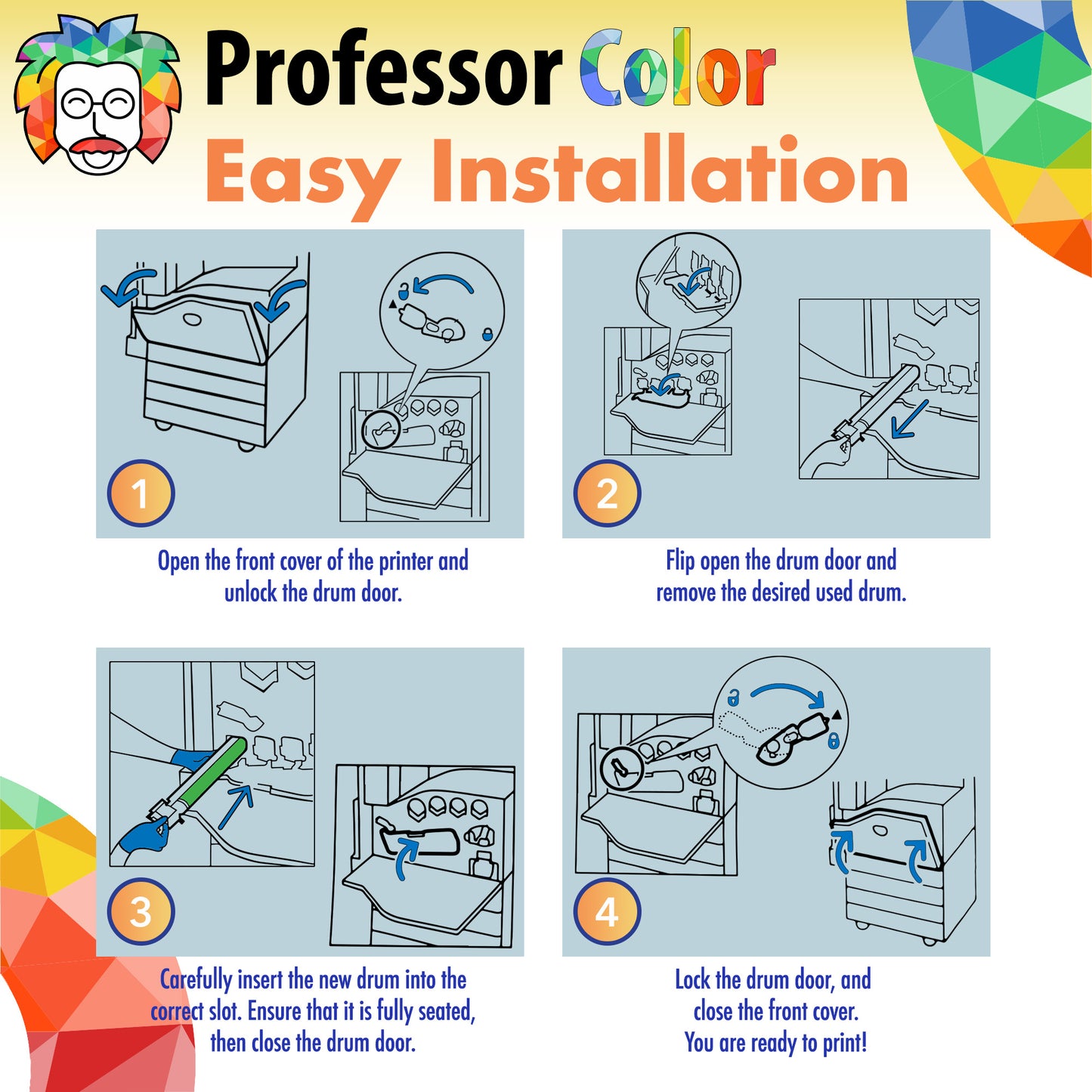 Professor Color
Easy Installation

1

Open the front cover of the printer and unlock the drum door.

2

Flip open the drum door and remove the desired used drum.

3

Carefully insert the new drum into the correct slot. Ensure that it is fully seated, then close the drum door.

4

Lock the drum door, and close the front cover. You are ready to print!