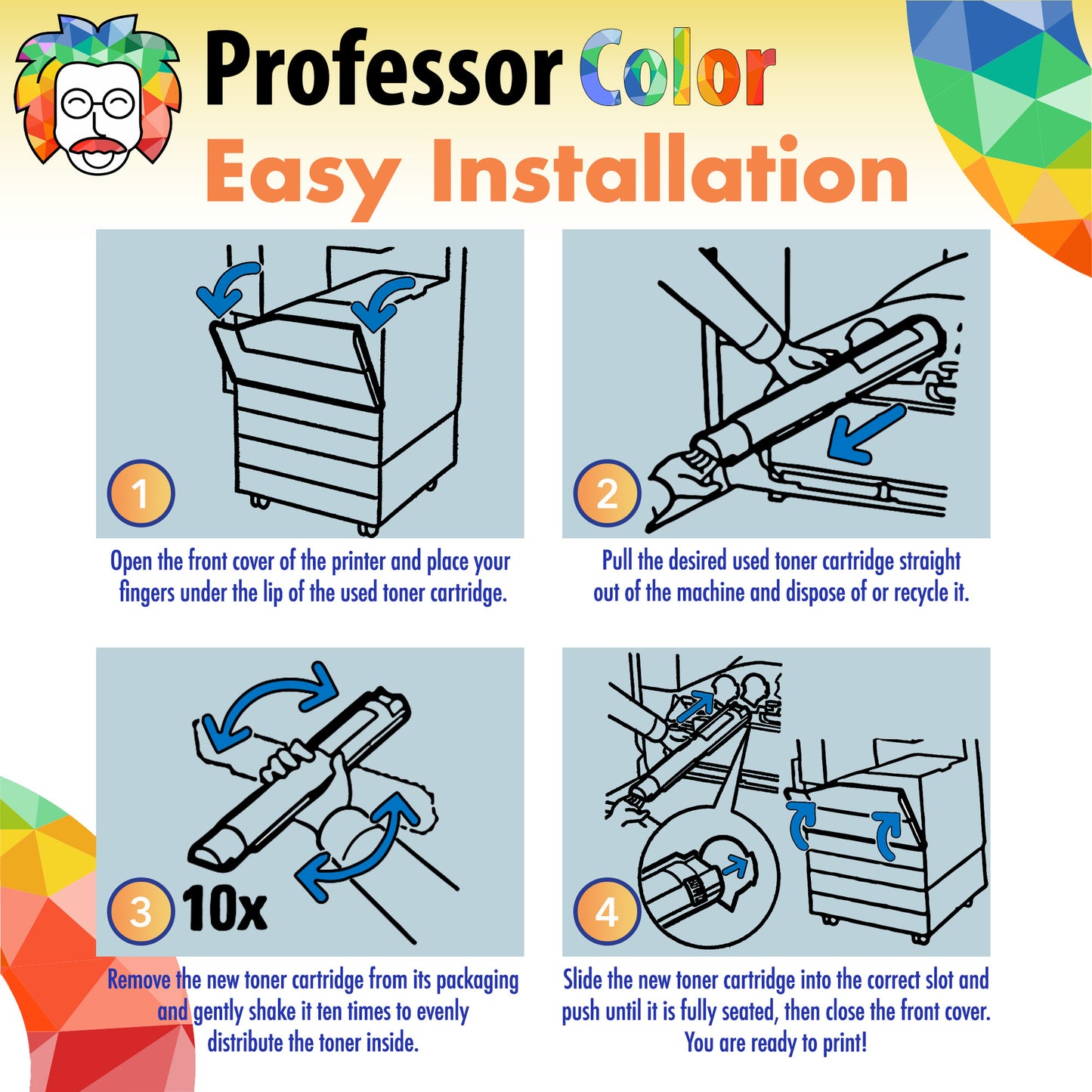 Professor Color
Easy Installation

1

Open the front cover of the printer and place your fingers under the lip of the used toner cartridge.

2

Pull the desired used toner cartridge straight out of the machine and dispose of or recycle it.

3 10x

Remove the new toner cartridge from its packaging and gently shake it ten times to evenly distribute the toner inside.

4

Slide the new toner cartridge into the correct slot and push until it is fully seated, then close the front cover. You are ready to print!