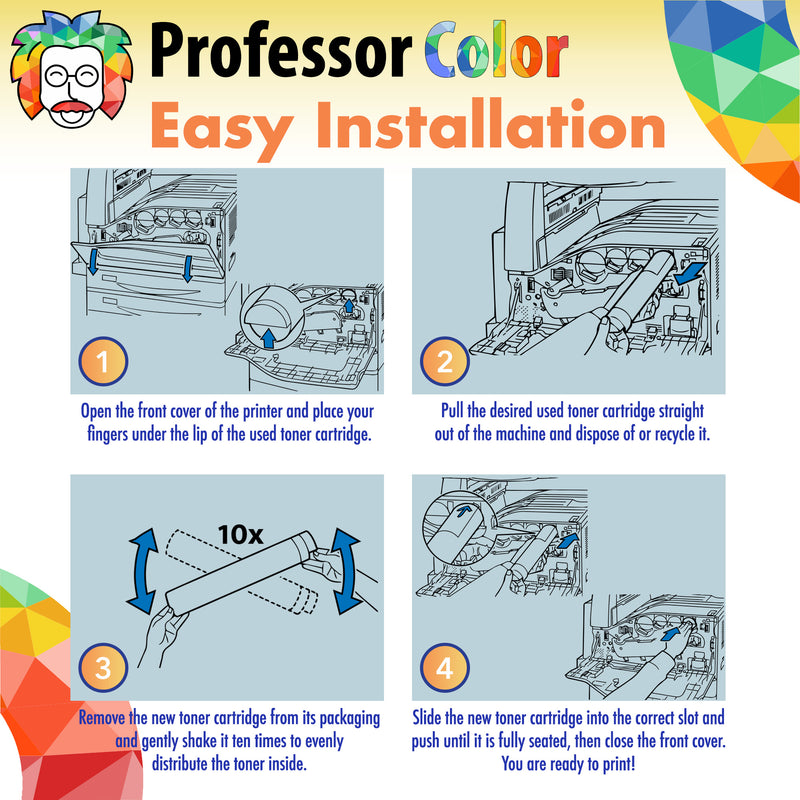 Professor Color
Easy Installation

1

Open the front cover of the printer and place your fingers under the lip of the used toner cartridge.

2

Pull the desired used toner cartridge straight out of the machine and dispose of or recycle it.

10x

3

Remove the new toner cartridge from its packaging and gently shake it ten times to evenly distribute the toner inside.

4

Slide the new toner cartridge into the correct slot and push until it is fully seated, then close the front cover. You are ready to print!