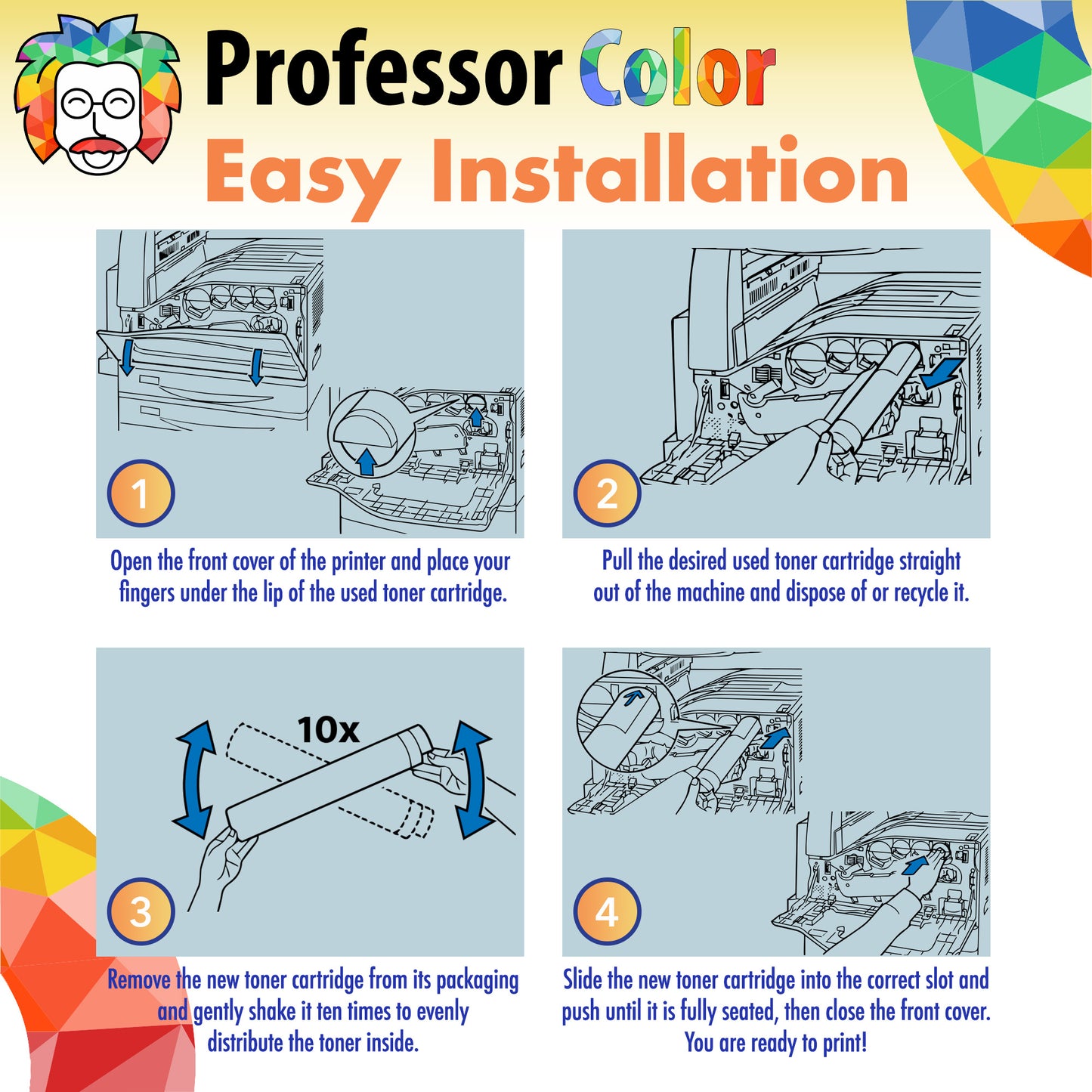 Professor Color

Easy Installation

1

Open the front cover of the printer and place your fingers under the lip of the used toner cartridge.

2

Pull the desired used toner cartridge straight out of the machine and dispose of or recycle it.

10x

3

Remove the new toner cartridge from its packaging and gently shake it ten times to evenly distribute the toner inside.

4

Slide the new toner cartridge into the correct slot and push until it is fully seated, then close the front cover. You are ready to print!