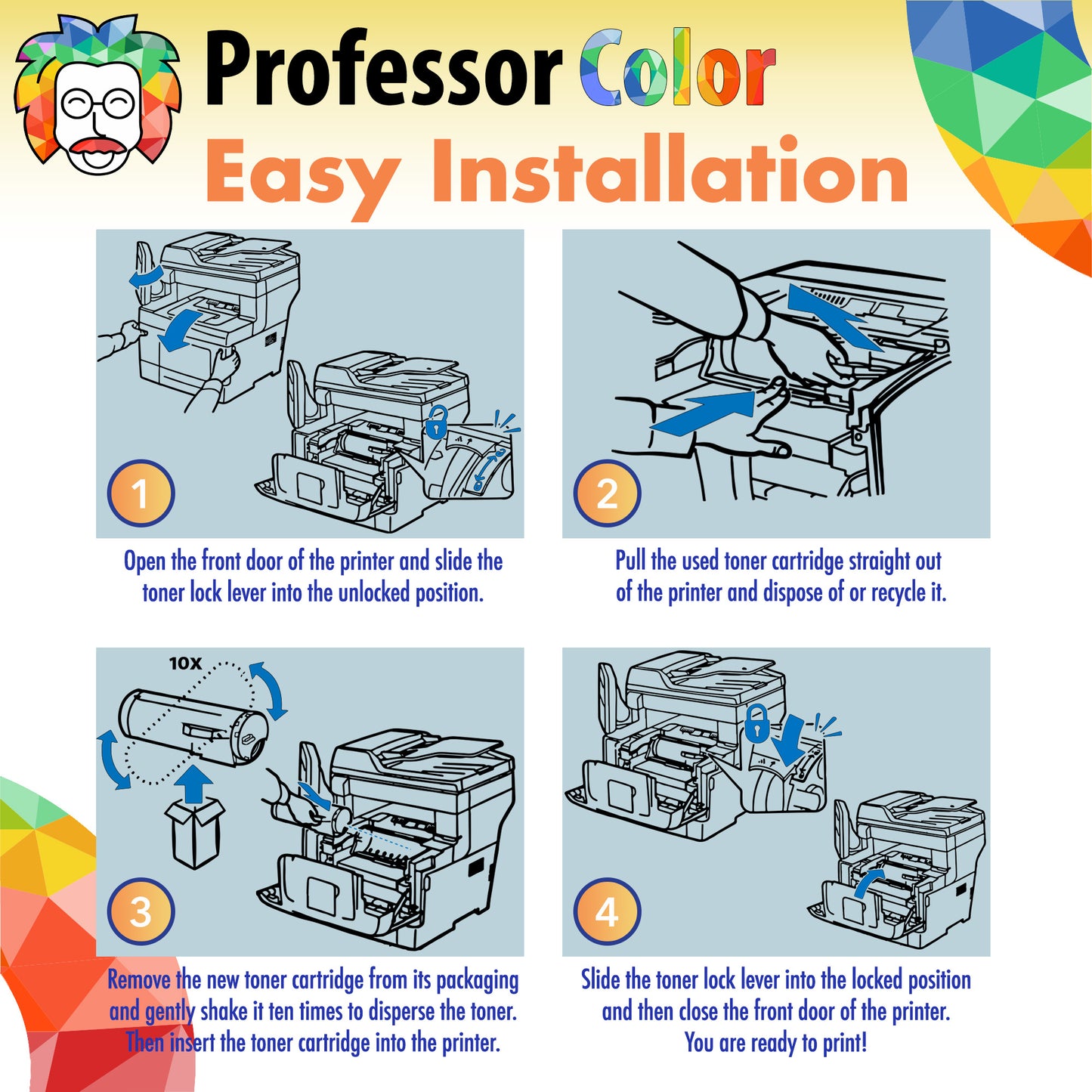 Professor Color
Easy Installation

1

Open the front door of the printer and slide the toner lock lever into the unlocked position.

2

Pull the used toner cartridge straight out of the printer and dispose of or recycle it.

10X

3

Remove the new toner cartridge from its packaging and gently shake it ten times to disperse the toner. Then insert the toner cartridge into the printer.

4

Slide the toner lock lever into the locked position and then close the front door of the printer. You are ready to print!