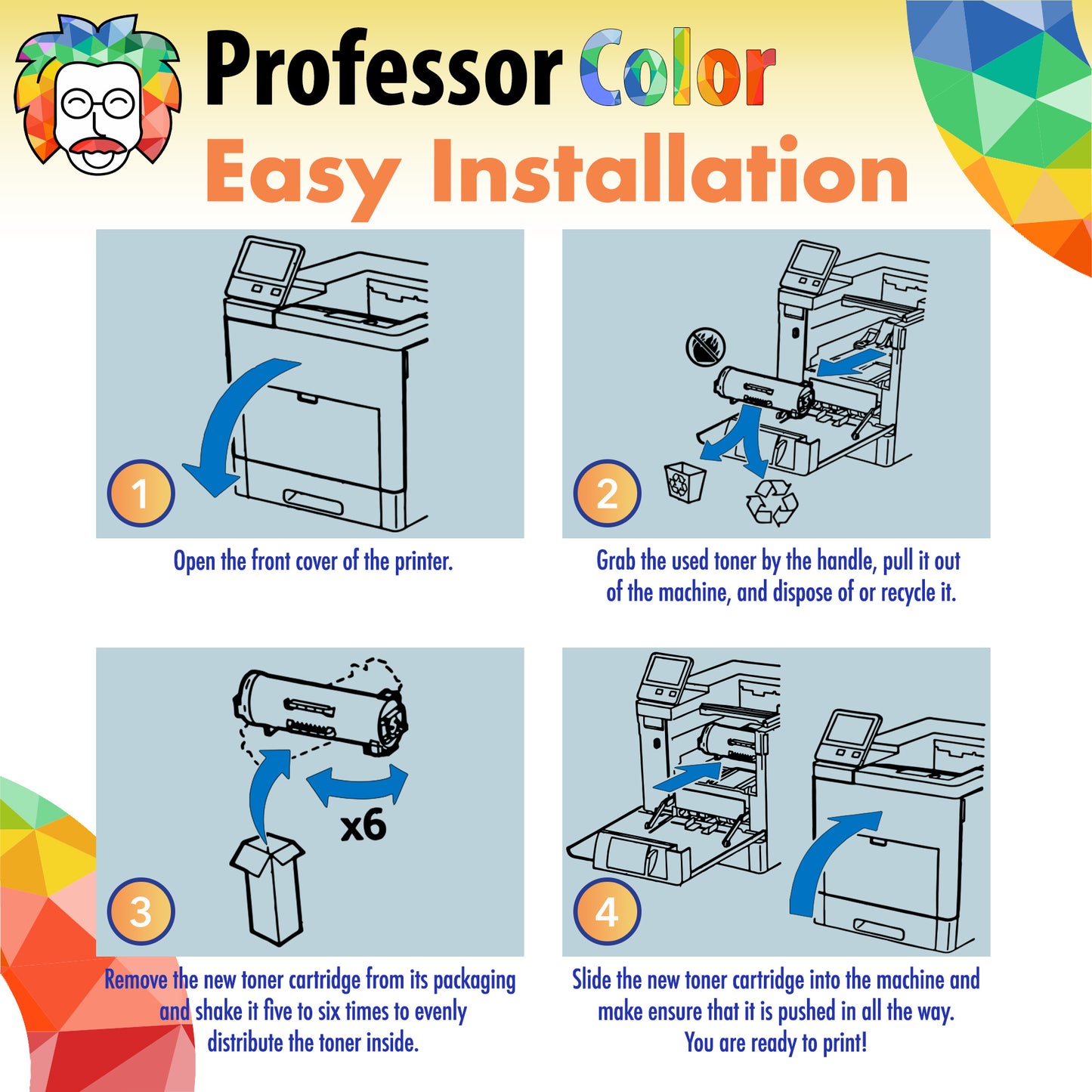 Professor Color
Easy Installation

1

Open the front cover of the printer.

2

Grab the used toner by the handle, pull it out of the machine, and dispose of or recycle it.

x6

3

Remove the new toner cartridge from its packaging and shake it five to six times to evenly distribute the toner inside.

4

Slide the new toner cartridge into the machine and make ensure that it is pushed in all the way. You are ready to print!