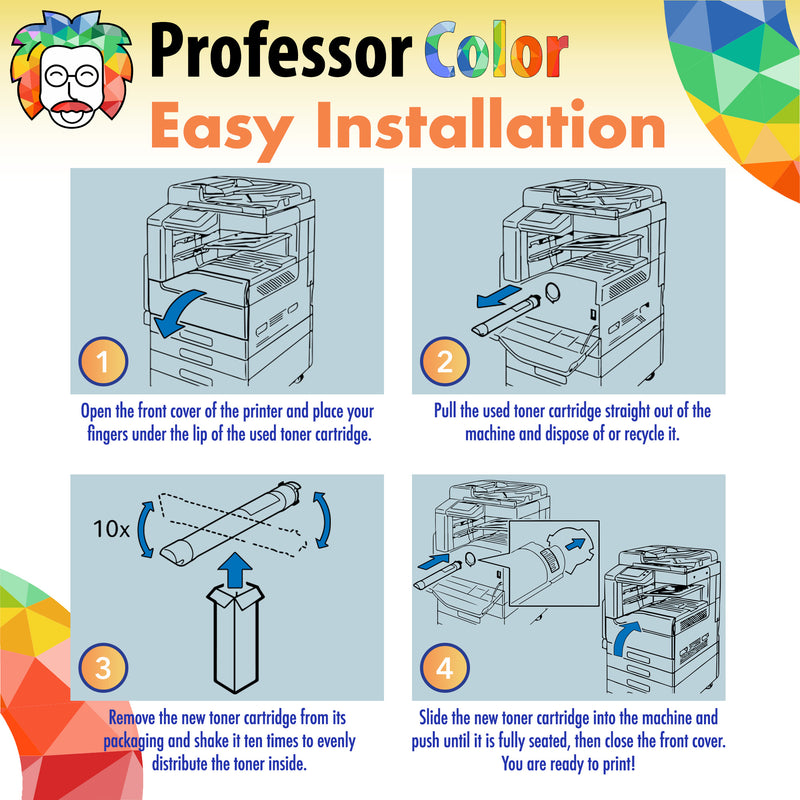 Professor Color
Easy Installation

1

Open the front cover of the printer and place your fingers under the lip of the used toner cartridge.

2

Pull the used toner cartridge straight out of the machine and dispose of or recycle it.

10x

3

Remove the new toner cartridge from its packaging and shake it ten times to evenly distribute the toner inside.

4

Slide the new toner cartridge into the machine and push until it is fully seated, then close the front cover. You are ready to print!