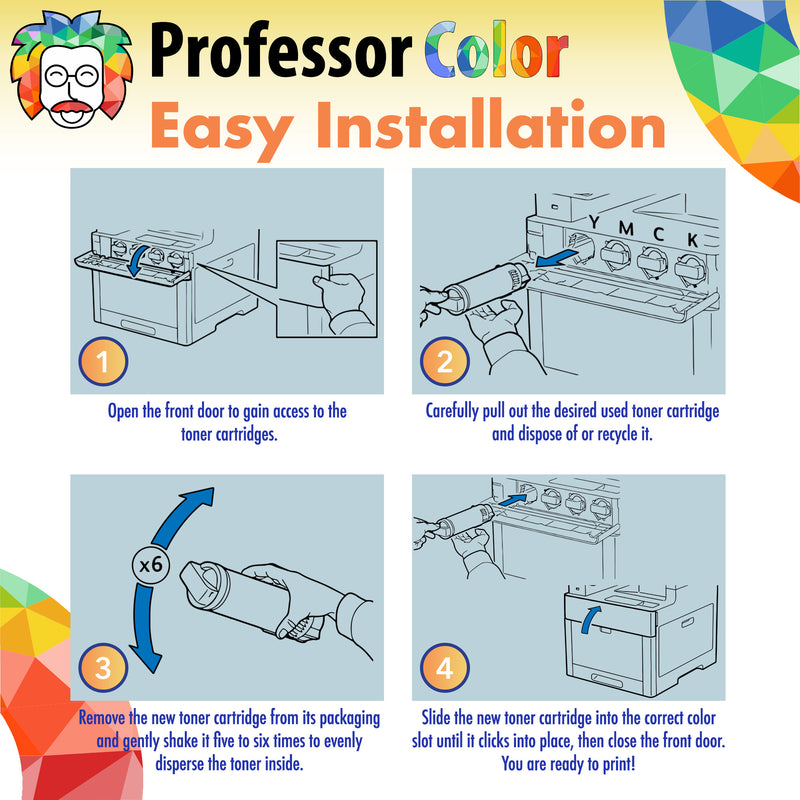 Professor Color
Easy Installation

1
Open the front door to gain access to the toner cartridges.

Y M C K
2
Carefully pull out the desired used toner cartridge and dispose of or recycle it.

x6
3
Remove the new toner cartridge from its packaging and gently shake it five to six times to evenly disperse the toner inside.

4
Slide the new toner cartridge into the correct color slot until it clicks into place, then close the front door. You are ready to print!