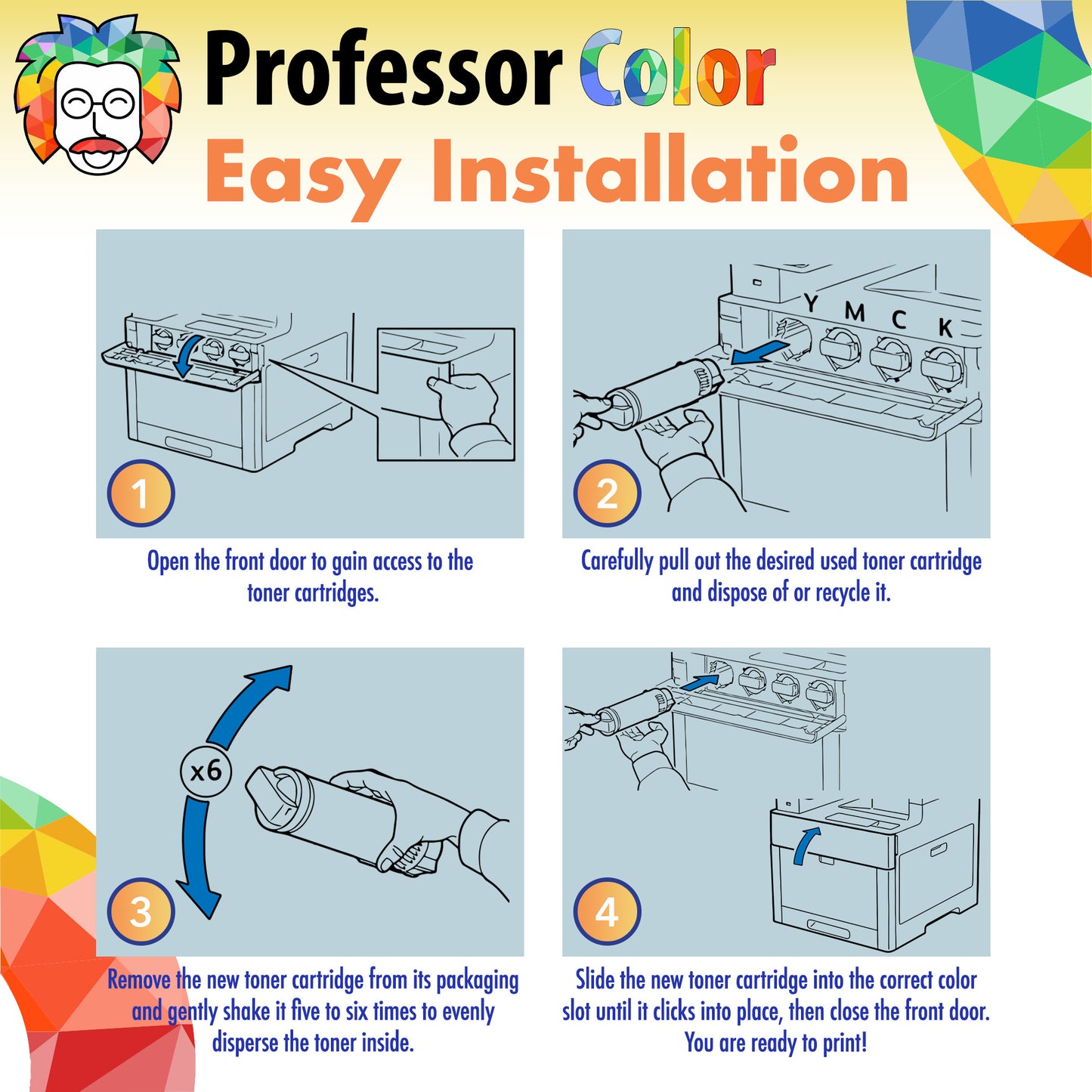 Professor Color
Easy Installation

1

Open the front door to gain access to the toner cartridges.

Y M C K

2

Carefully pull out the desired used toner cartridge and dispose of or recycle it.

x6

3

Remove the new toner cartridge from its packaging and gently shake it five to six times to evenly disperse the toner inside.

4

Slide the new toner cartridge into the correct color slot until it clicks into place, then close the front door. You are ready to print!