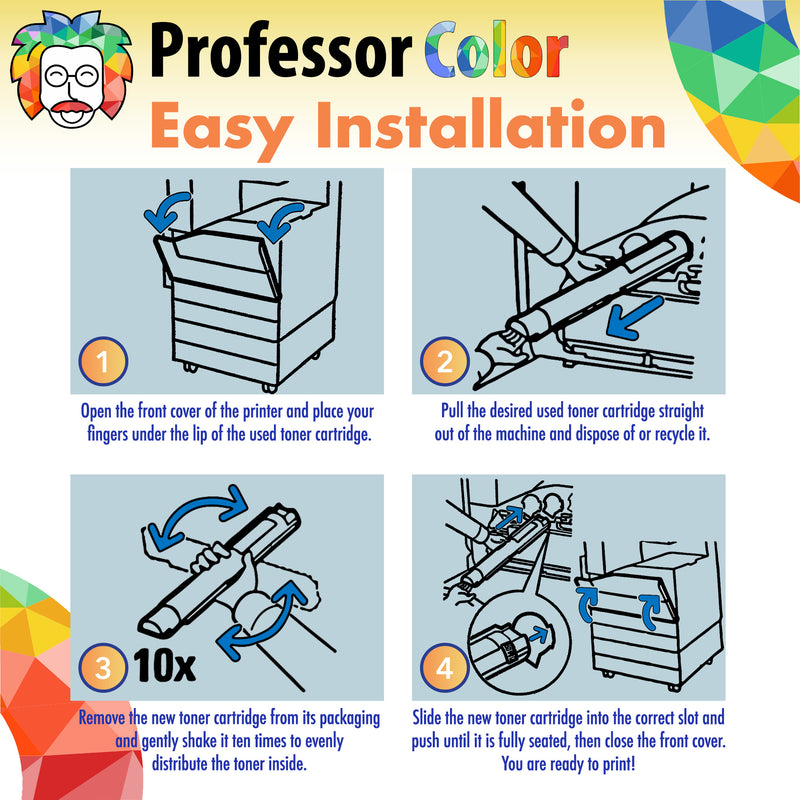 Professor Color
Easy Installation

1

Open the front cover of the printer and place your fingers under the lip of the used toner cartridge.

2

Pull the desired used toner cartridge straight out of the machine and dispose of or recycle it.

3 10x

Remove the new toner cartridge from its packaging and gently shake it ten times to evenly distribute the toner inside.

4

Slide the new toner cartridge into the correct slot and push until it is fully seated, then close the front cover. You are ready to print!