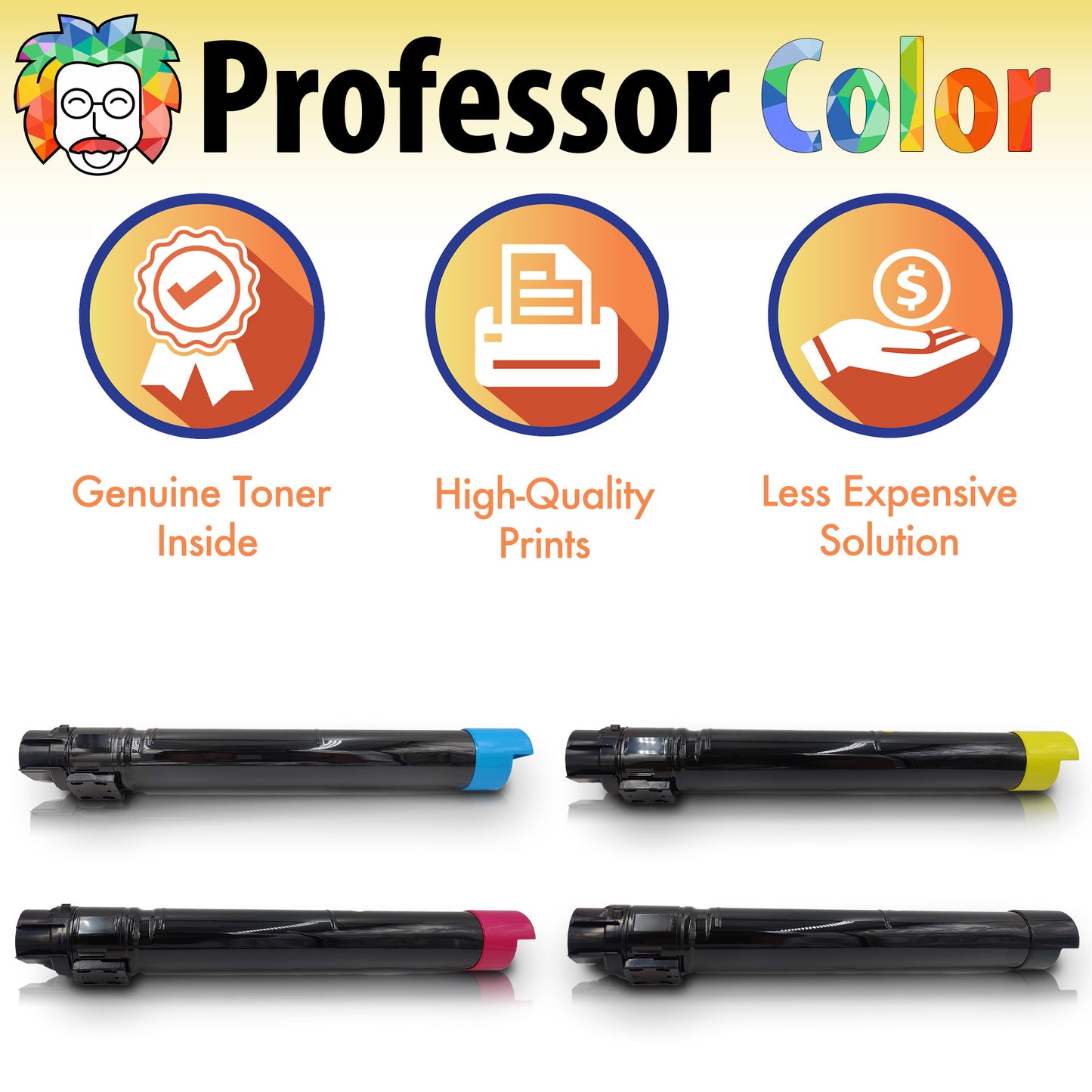 Professor Color

Genuine Toner Inside

High-Quality Prints

Less Expensive Solution