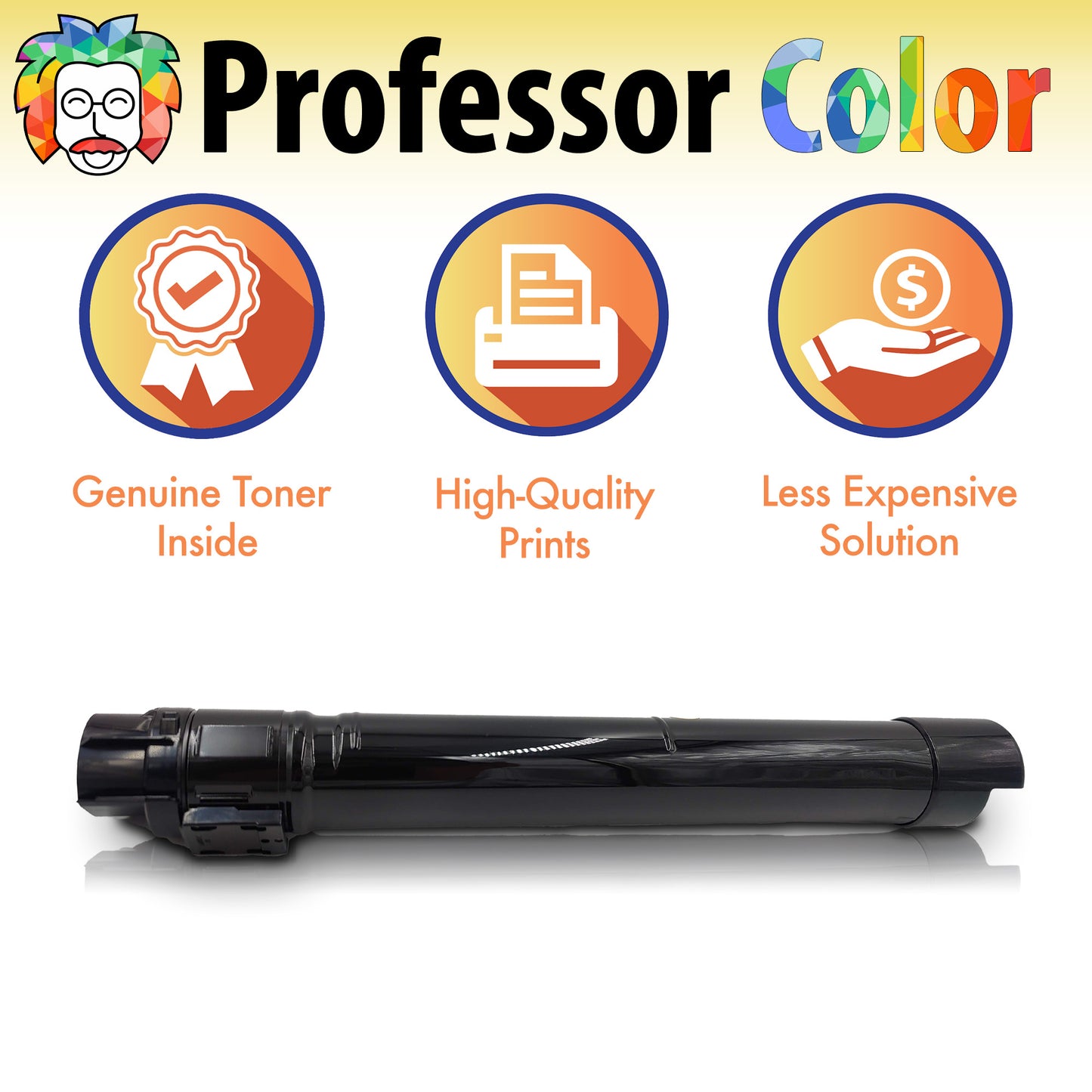 Professor Color

Genuine Toner Inside

High-Quality Prints

Less Expensive Solution