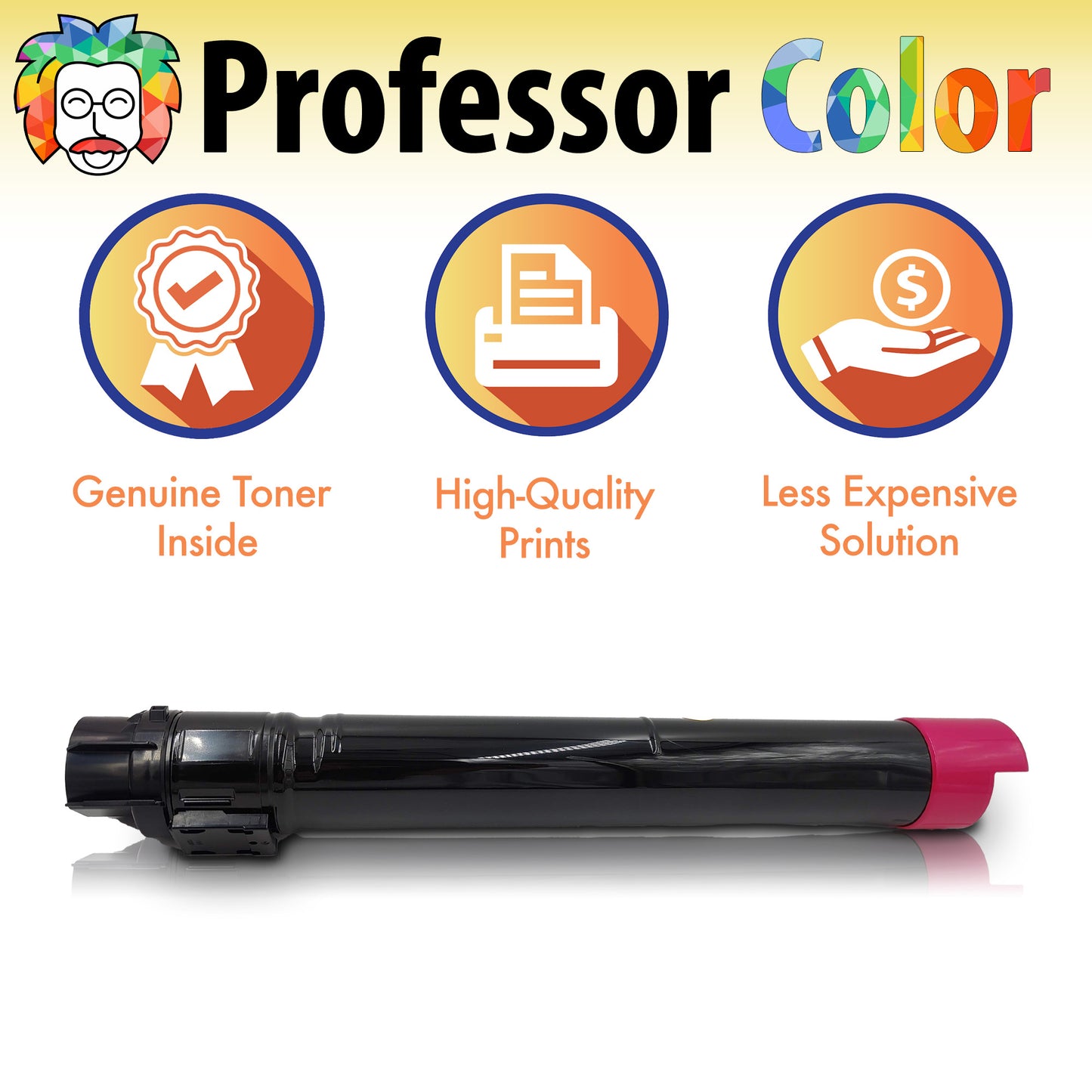 Professor Color

$

Genuine Toner Inside

High-Quality Prints

Less Expensive Solution