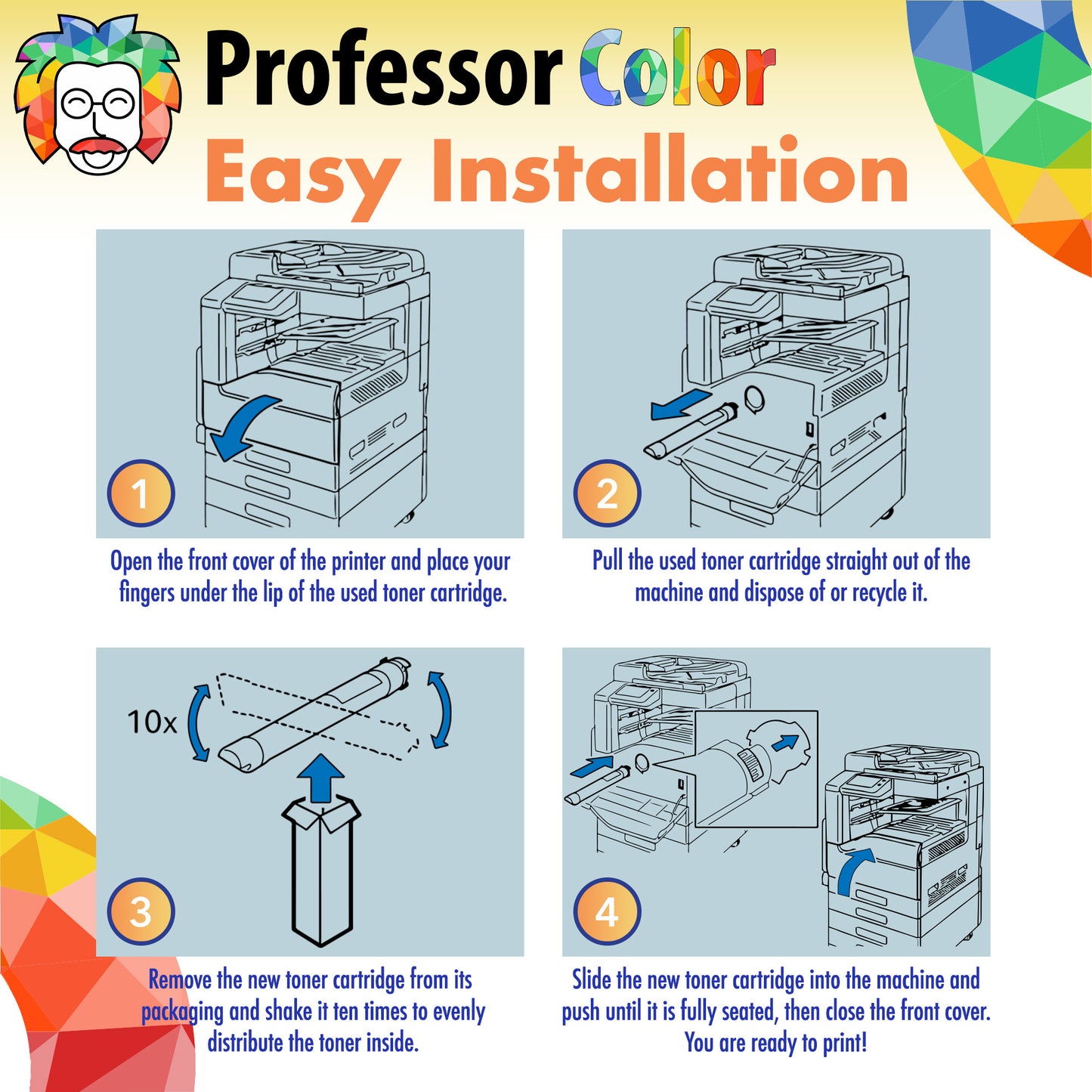 Professor Color
Easy Installation

1

Open the front cover of the printer and place your fingers under the lip of the used toner cartridge.

2

Pull the used toner cartridge straight out of the machine and dispose of or recycle it.

10x

3

Remove the new toner cartridge from its packaging and shake it ten times to evenly distribute the toner inside.

4

Slide the new toner cartridge into the machine and push until it is fully seated, then close the front cover. You are ready to print!