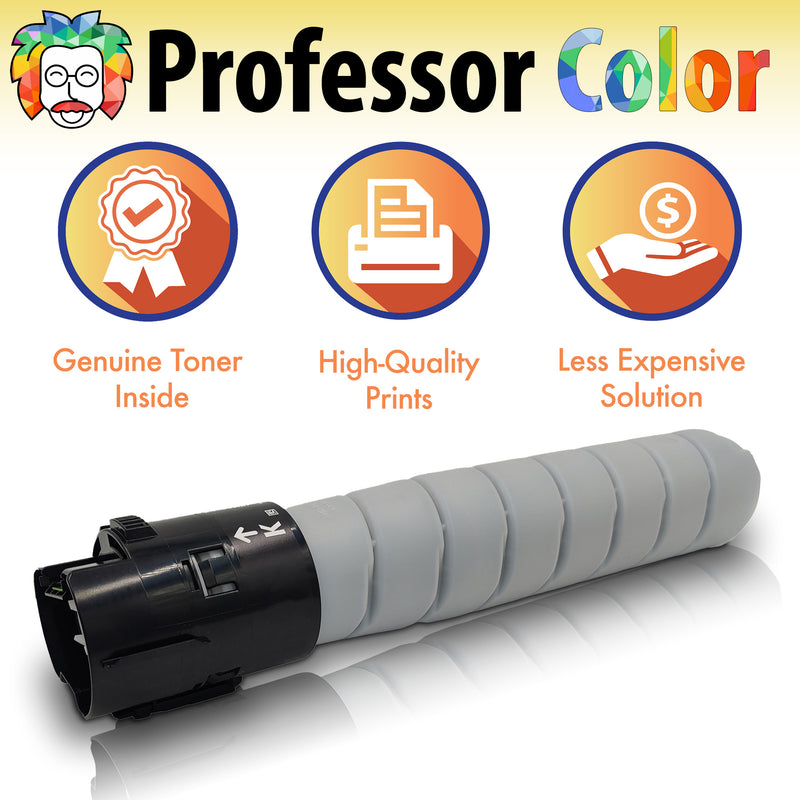 Professor Color

Genuine Toner Inside

High-Quality Prints

Less Expensive Solution

K