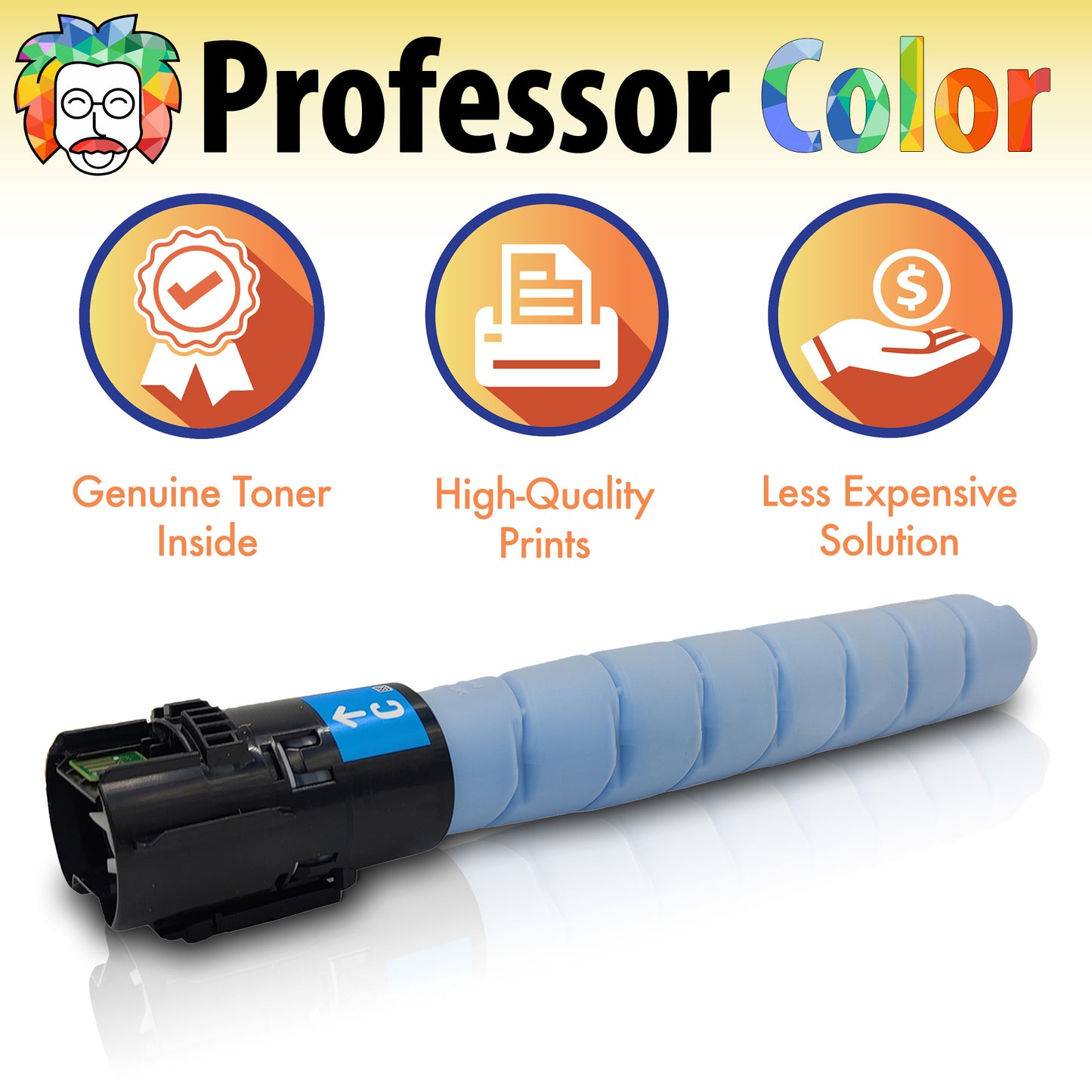 Professor Color

$

Genuine Toner Inside

High-Quality Prints

Less Expensive Solution

C