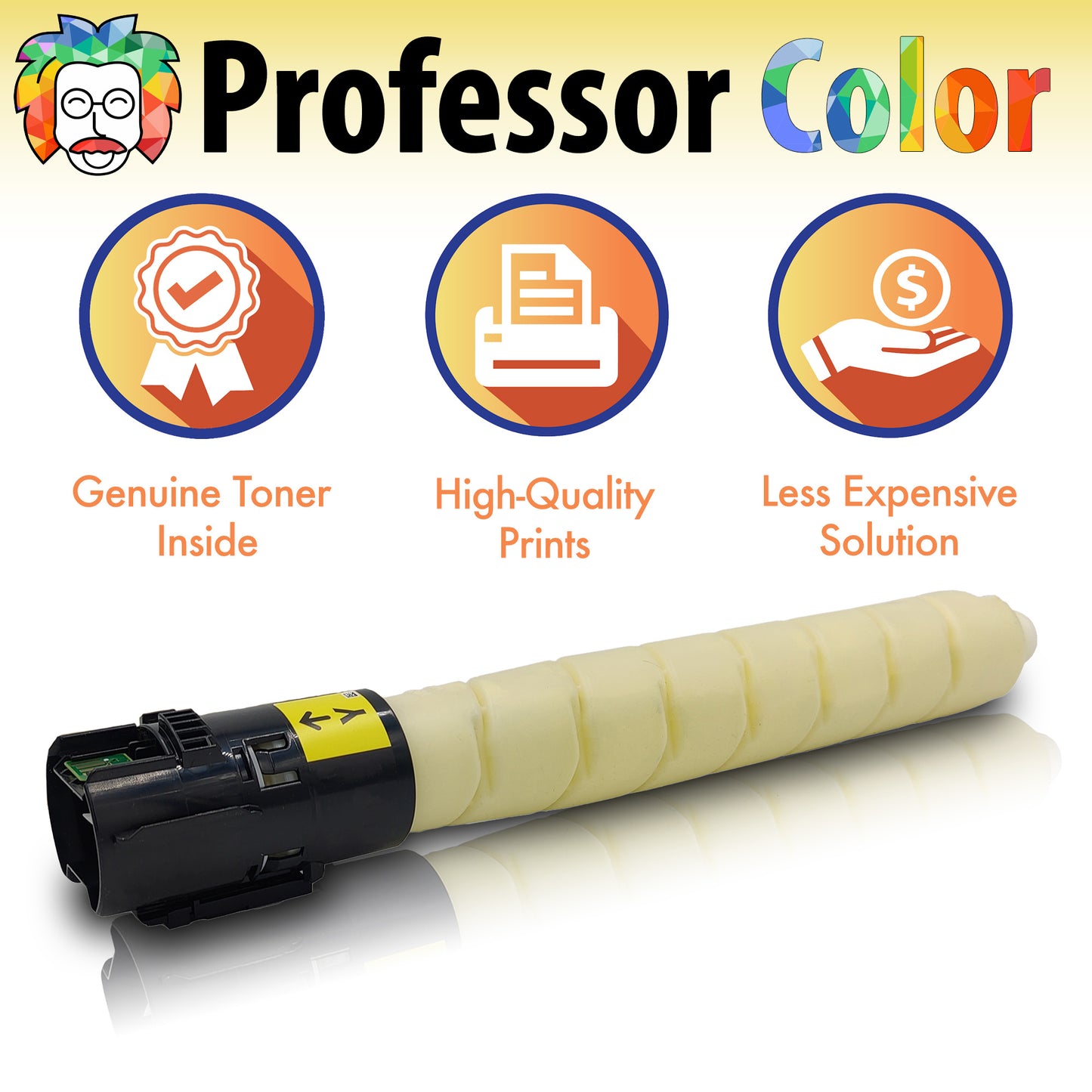 Professor Color

$

Genuine Toner Inside

High-Quality Prints

Less Expensive Solution

Y